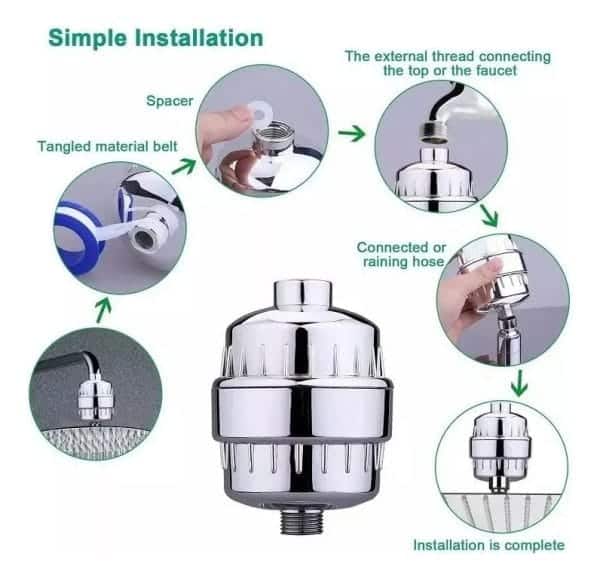 Simple Installation

Tangled material belt

Spacer

The external thread connecting the top or the faucet

Connected or raining hose

Installation is complete