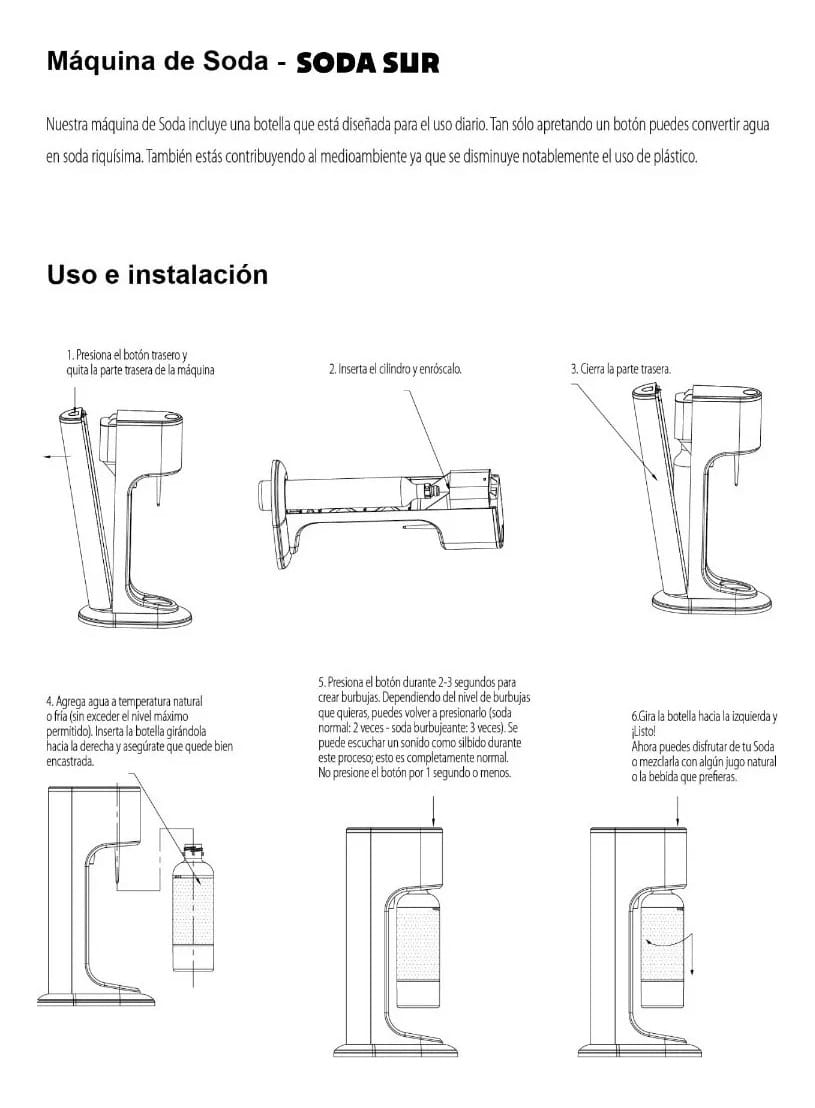 Máquina de Soda - SODA SUR

Nuestra máquina de Soda incluye una botella que está diseñada para el uso diario. Tan sólo apretando un botón puedes convertir agua en soda riquísima. También estás contribuyendo al medioambiente ya que se disminuye notablemente el uso de plástico.

Uso e instalación

1. Presiona el botón trasero y quita la parte trasera de la máquina

2. Inserta el cilindro y enróscalo.

3. Cierra la parte trasera.

4. Agrega agua a temperatura natural o fría (sin exceder el nivel máximo permitido). Inserta la botella girándola hacia la derecha y asegúrate que quede bien encastrada.

5. Presiona el botón durante 2-3 segundos para crear burbujas. Dependiendo del nivel de burbujas que quieras, puedes volver a presionarlo (soda normal: 2 veces - soda burbujeante: 3 veces). Se puede escuchar un sonido como silbido durante este proceso; esto es completamente normal. No presione el botón por 1 segundo o menos.

6.Gira la botella hacia la izquierda y ¡Listo! Ahora puedes disfrutar de tu Soda o mezclarla con algún jugo natural o la bebida que prefieras.